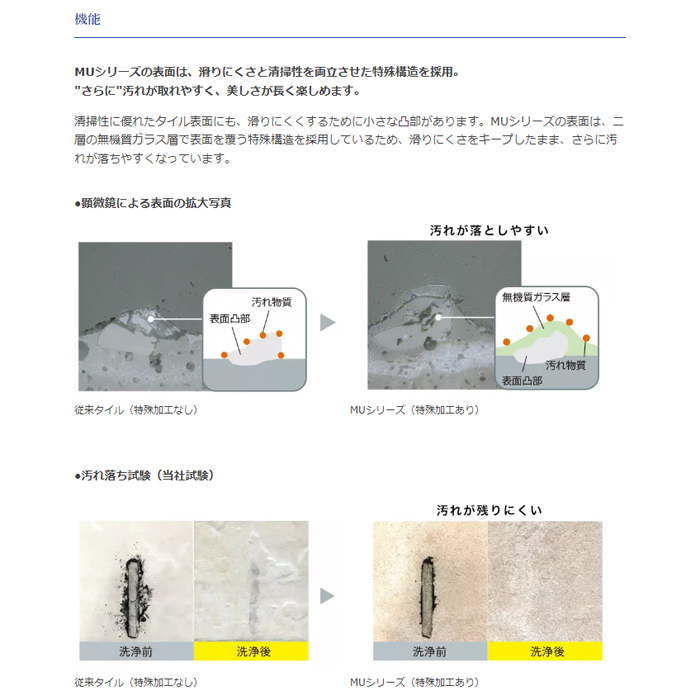 機能

MUシリーズの表面は、滑りにくさと清掃性を両立させた特殊構造を採用。
"さらに"汚れが取れやすく、美しさが長く楽しめます。

清掃性に優れたタイル表面にも、滑りにくくするために小さな凸部があります。MUシリーズの表面は、二層の無機質ガラス層で表面を覆う特殊構造を採用しているため、滑りにくさをキープしたまま、さらに汚れが落ちやすくなっています。

●顕微鏡による表面の拡大写真

汚れ物質
表面凸部

従来タイル（特殊加工なし）

汚れが落としやすい

無機質ガラス層
汚れ物質
表面凸部

MUシリーズ（特殊加工あり）

●汚れ落ち試験（当社試験）

洗浄前
洗浄後

従来タイル（特殊加工なし）

汚れが残りにくい

洗浄前
洗浄後

MUシリーズ（特殊加工あり）