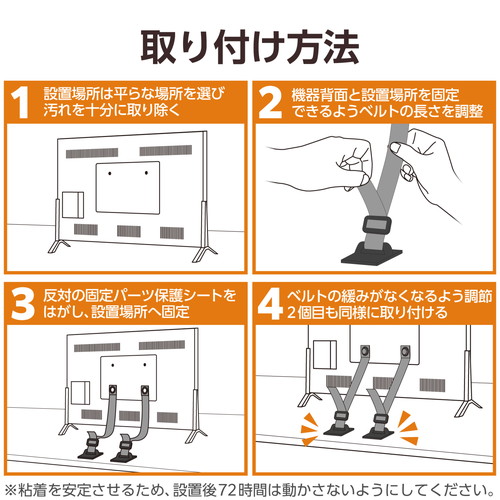 取り付け方法

1 設置場所は平らな場所を選び汚れを十分に取り除く

2 機器背面と設置場所を固定できるようベルトの長さを調整

3 反対の固定パーツ保護シートをはがし、設置場所へ固定

4 ベルトの緩みがなくなるよう調節 2個目も同様に取り付ける

※粘着を安定させるため、設置後72時間は動かさないようにしてください。