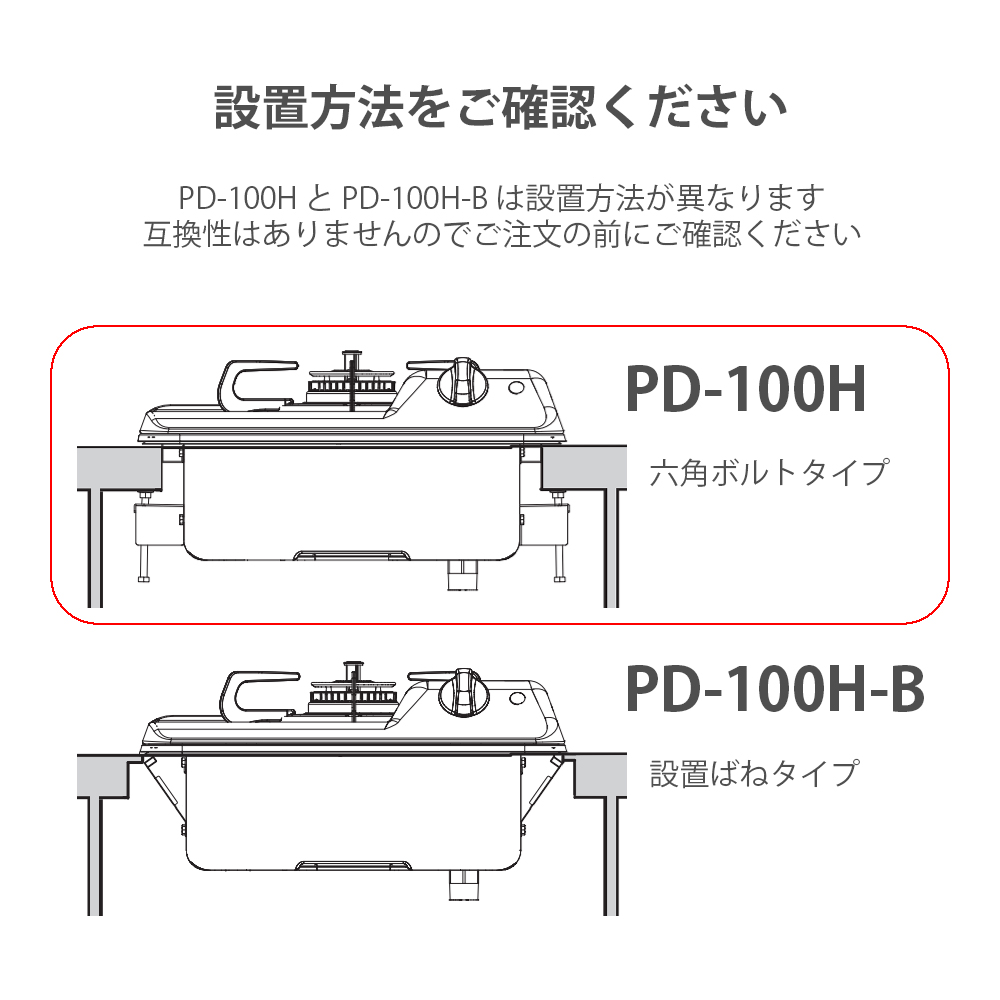 設置方法をご確認ください

PD-100H と PD-100H-B は設置方法が異なります
互換性はありませんのでご注文の前にご確認ください

PD-100H

六角ボルトタイプ

PD-100H-B

設置ばねタイプ