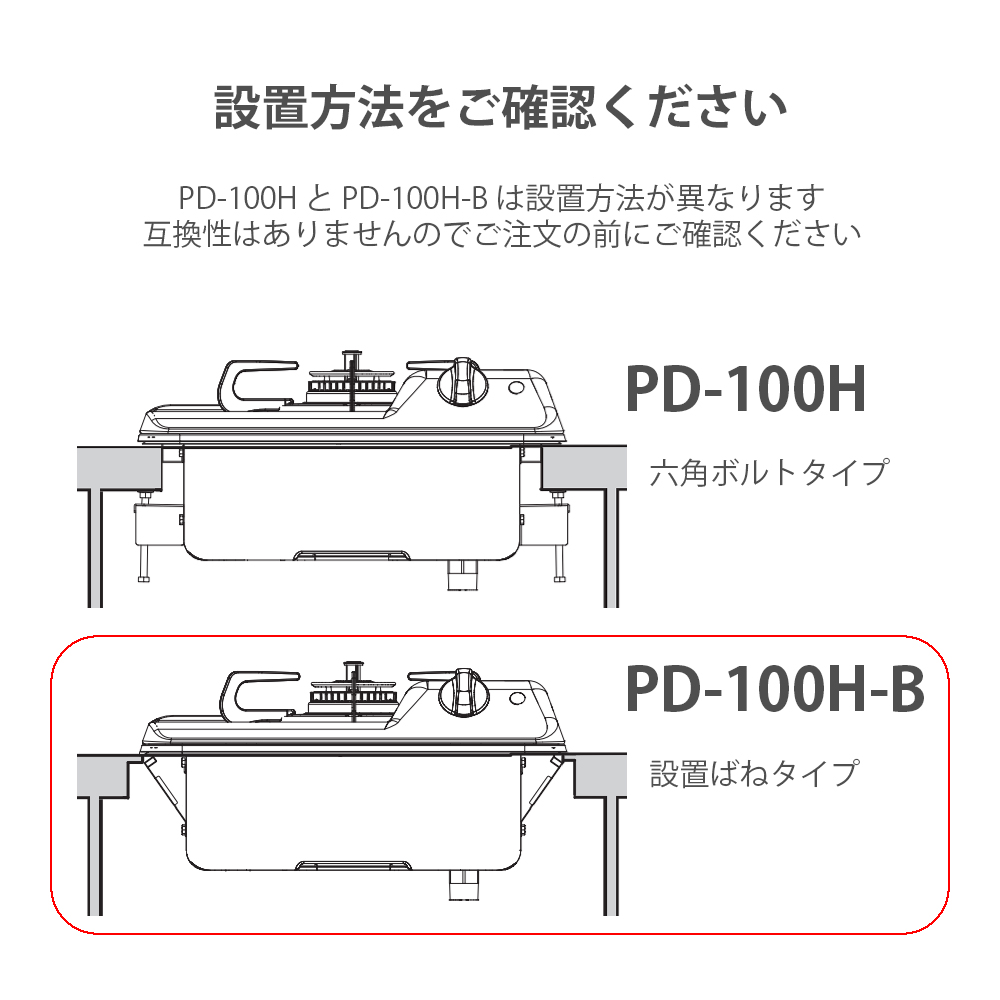 設置方法をご確認ください

PD-100H と PD-100H-B は設置方法が異なります
互換性はありませんのでご注文の前にご確認ください

PD-100H

六角ボルトタイプ

PD-100H-B

設置ばねタイプ