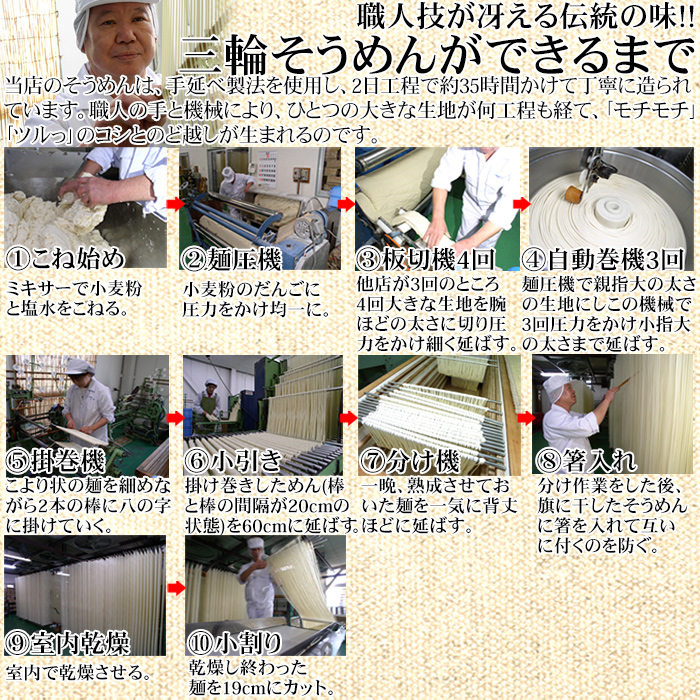 職人技が冴える伝統の味!!
三輪そうめんができるまで

当店のそうめんは、手延べ製法を使用し、2日工程で約35時間かけて丁寧に造られています。職人の手と機械により、ひとつの大きな生地が何工程も経て、「モチモチ」「ツルっ」のコシとのど越しが生まれるのです。

①こね始め
ミキサーで小麦粉と塩水をこねる。

②麺圧機
小麦粉のだんごに圧力をかけ均一に。

③板切機4回
他店が3回のところ4回大きな生地を腕ほどの太さに切り圧力をかけ細く延ばす。

④自動巻機3回
麺圧機で親指大の太さの生地にしこの機械で3回圧力をかけ小指大の太さまで延ばす。

⑤掛巻機
こより状の麺を細めながら2本の棒に八の字に掛けていく。

⑥小引き
掛け巻きしためん(棒と棒の間隔が20cmの状態)を60cmに延ばす。

⑦分け機
一晩、熟成させておいた麺を一気に背丈ほどに延ばす。

⑧箸入れ
分け作業をした後、旗に干したそうめんに箸を入れて互いに付くのを防ぐ。

⑨室内乾燥
室内で乾燥させる。

⑩小割り
乾燥し終わった麺を19cmにカット。