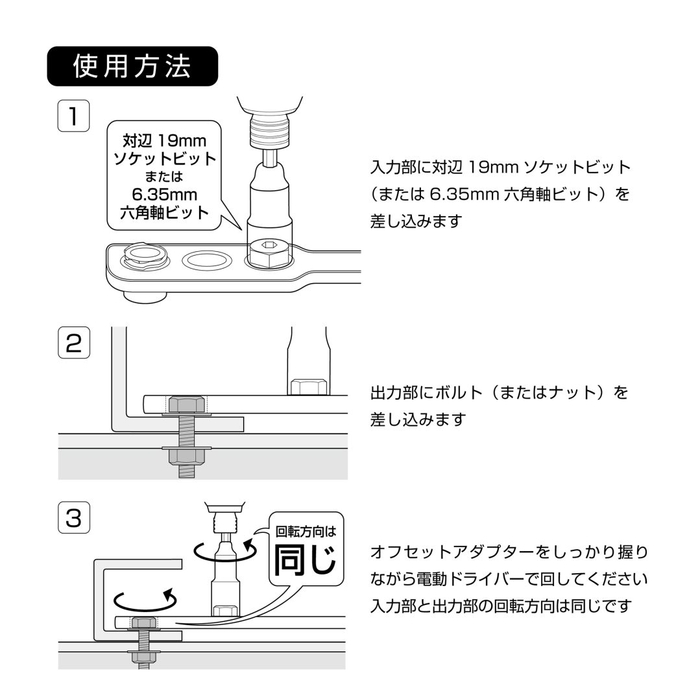 使用方法

1

対辺 19mm
ソケットビット
または
6.35mm
六角軸ビット

入力部に対辺 19mm ソケットビット（または 6.35mm 六角軸ビット）を差し込みます

2

出力部にボルト（またはナット）を差し込みます

3

回転方向は
同じ

オフセットアダプターをしっかり握りながら電動ドライバーで回してください
入力部と出力部の回転方向は同じです